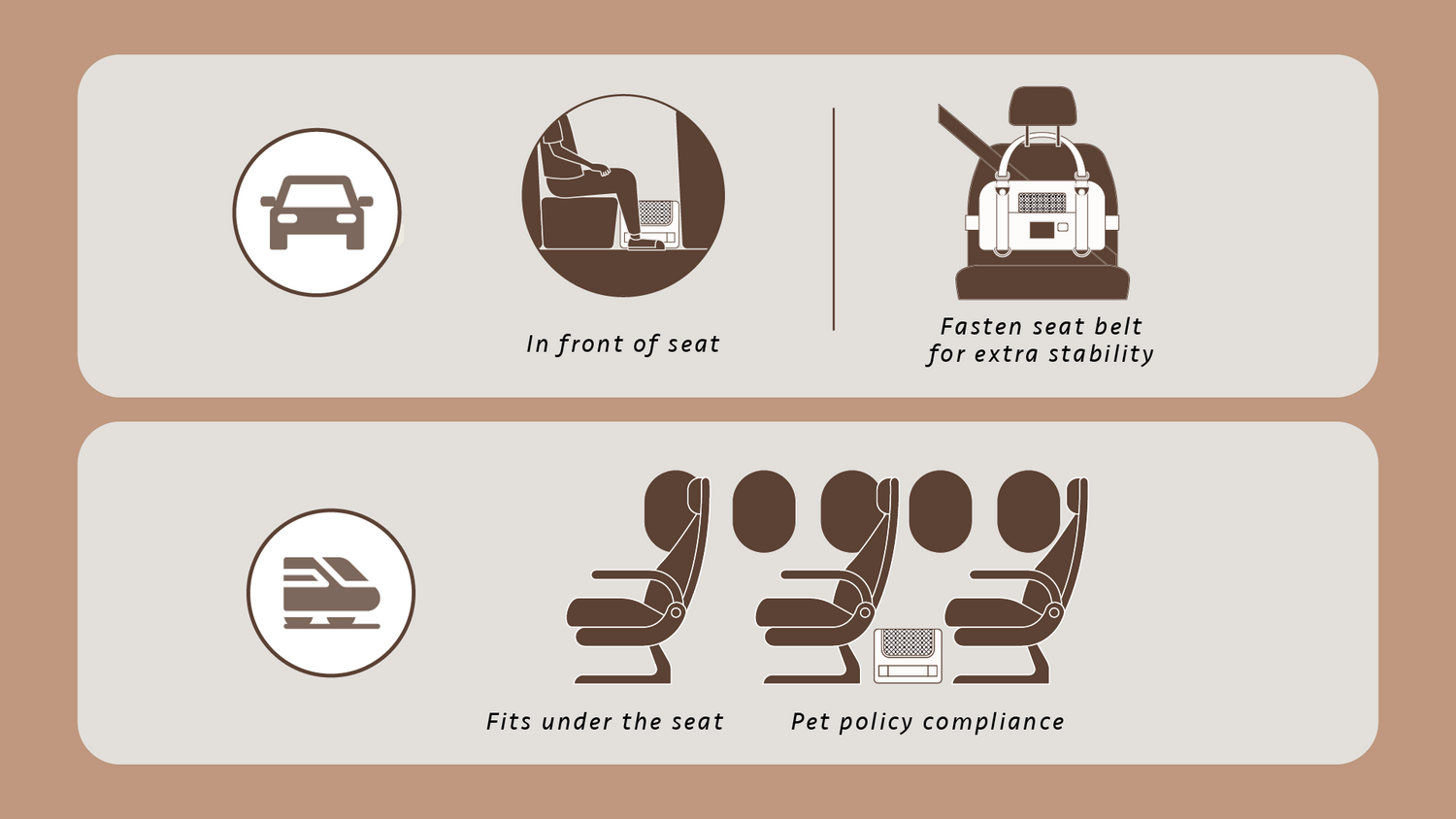 In front of seat

Fasten seat belt for extra stability

Fits under the seat

Pet policy compliance